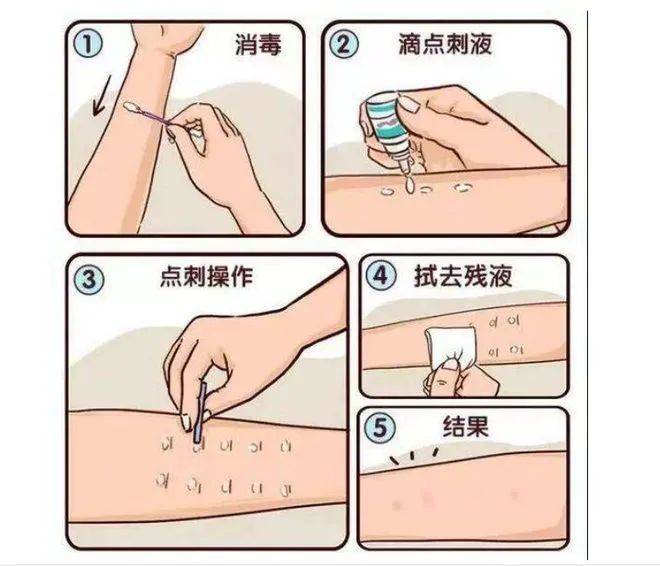 ① 消毒

② 滴点刺液

③ 点刺操作

④ 拭去残液

⑤ 结果