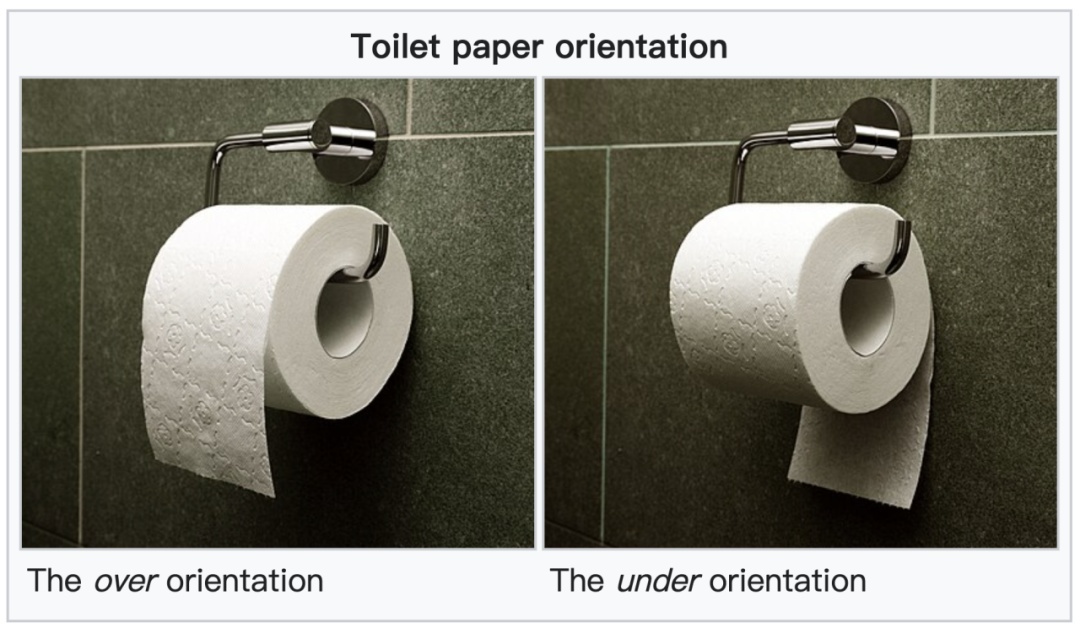 Toilet paper orientation

The over orientation

The under orientation