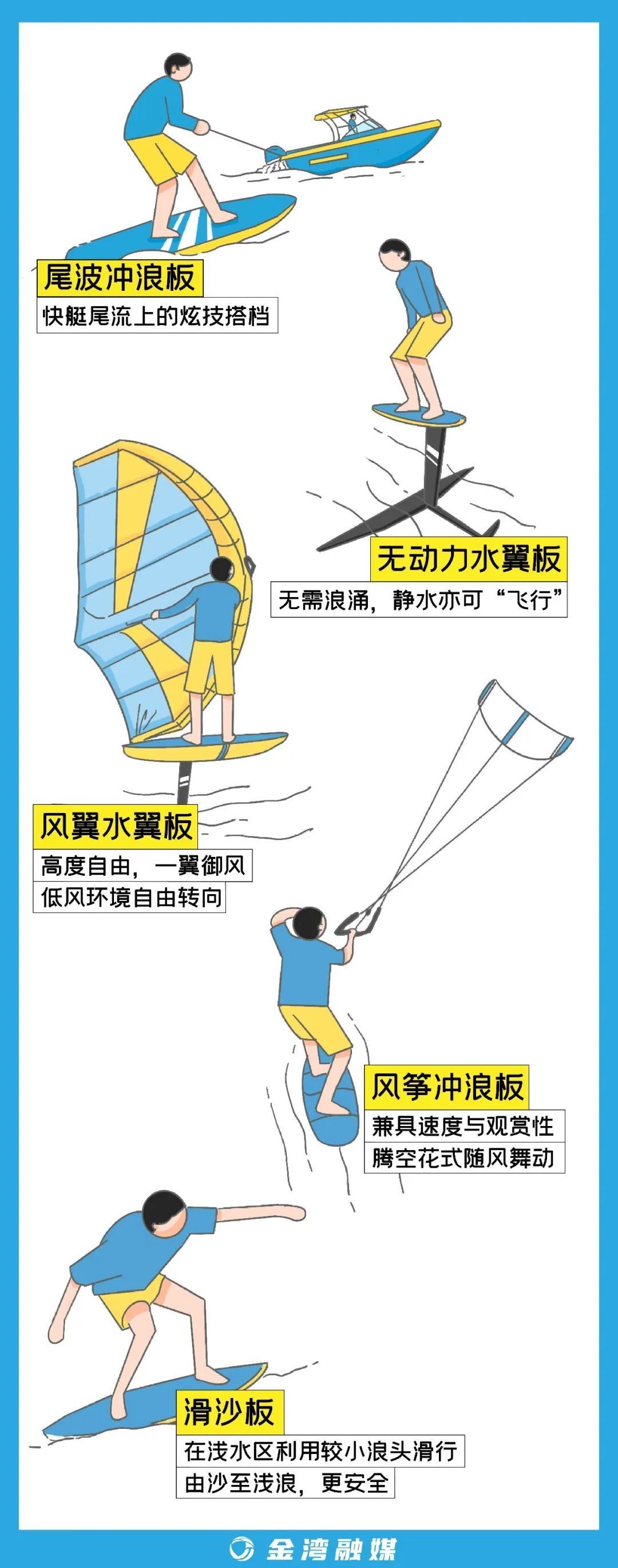 尾波冲浪板
快艇尾流上的炫技搭档

无动力水翼板
无需浪涌，静水亦可“飞行”

风翼水翼板
高度自由，一翼御风
低风环境自由转向

风筝冲浪板
兼具速度与观赏性
腾空花式随风舞动

滑沙板
在浅水区利用较小浪头滑行
由沙至浅浪，更安全

金湾融媒