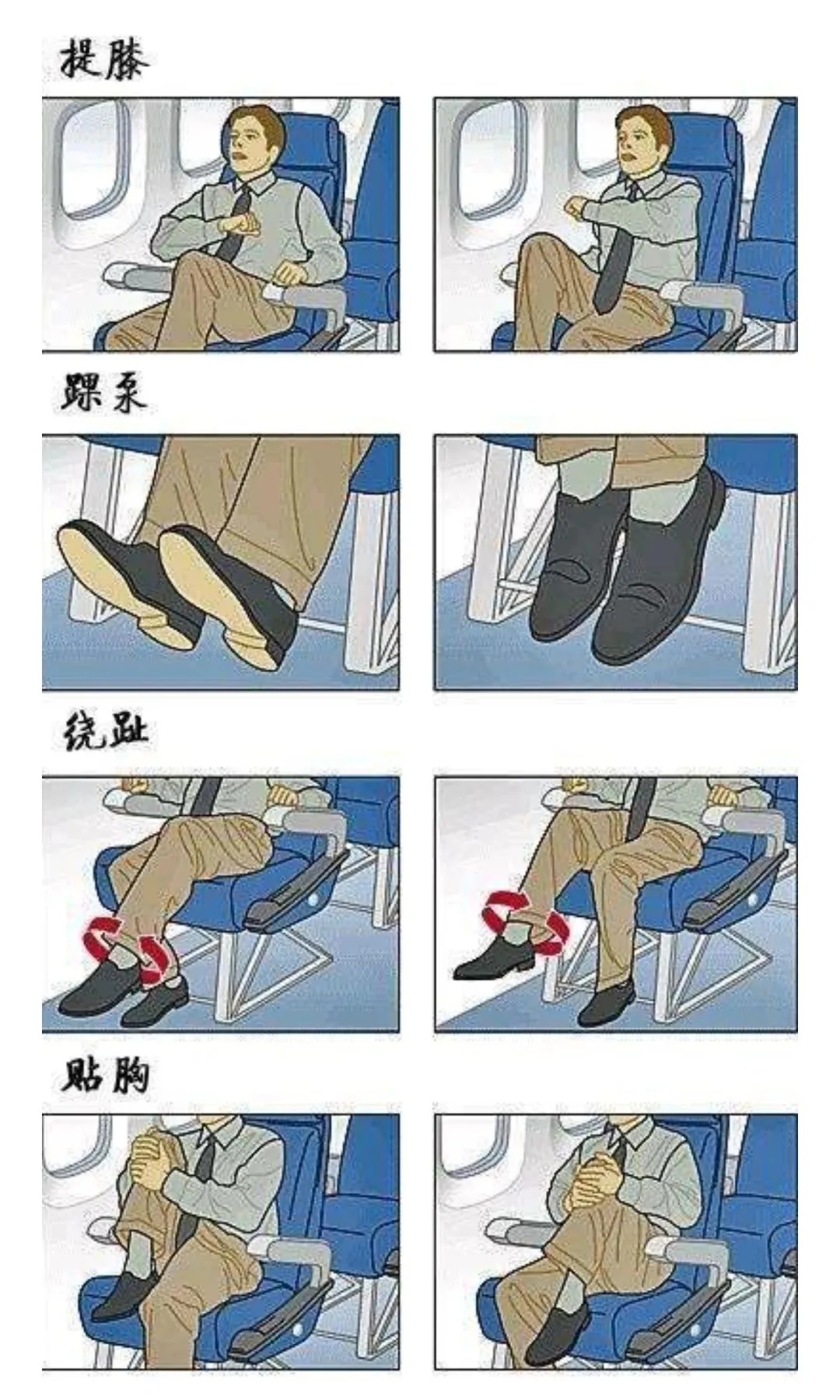 提膝

踝泵

绕趾

贴胸