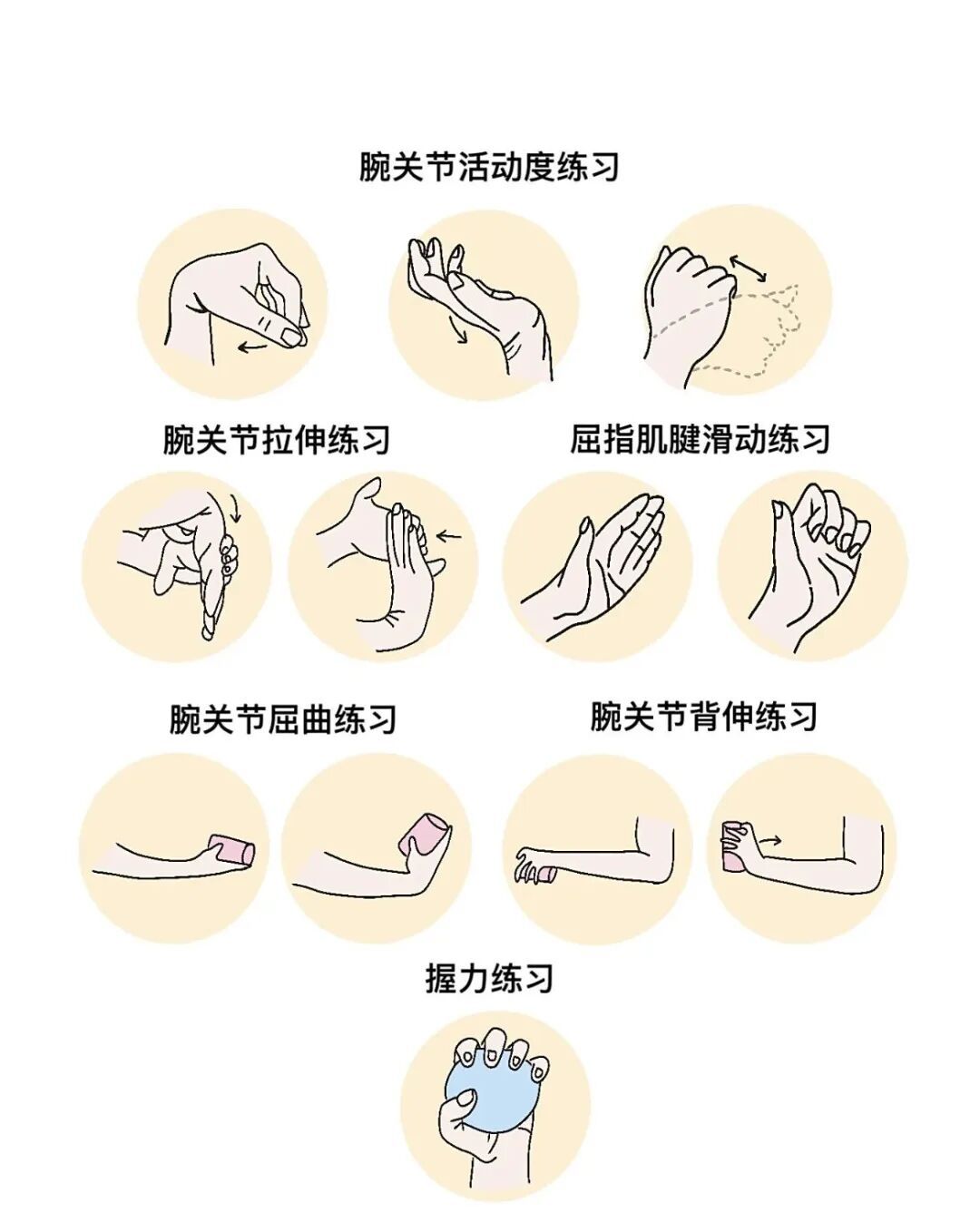 腕关节活动度练习

腕关节拉伸练习

屈指肌腱滑动练习

腕关节屈曲练习

腕关节背伸练习

握力练习