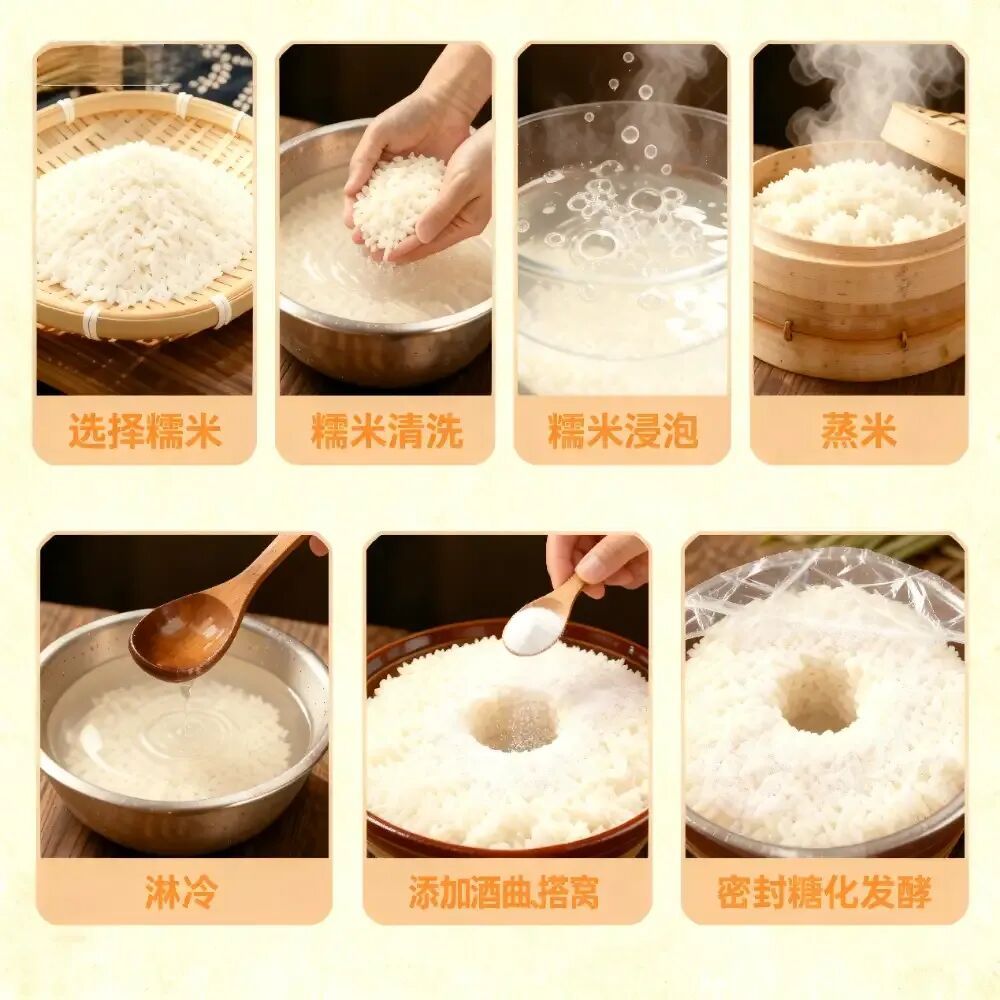 选择糯米

糯米清洗

糯米浸泡

蒸米

淋冷

添加酒曲搭窝

密封糖化发酵