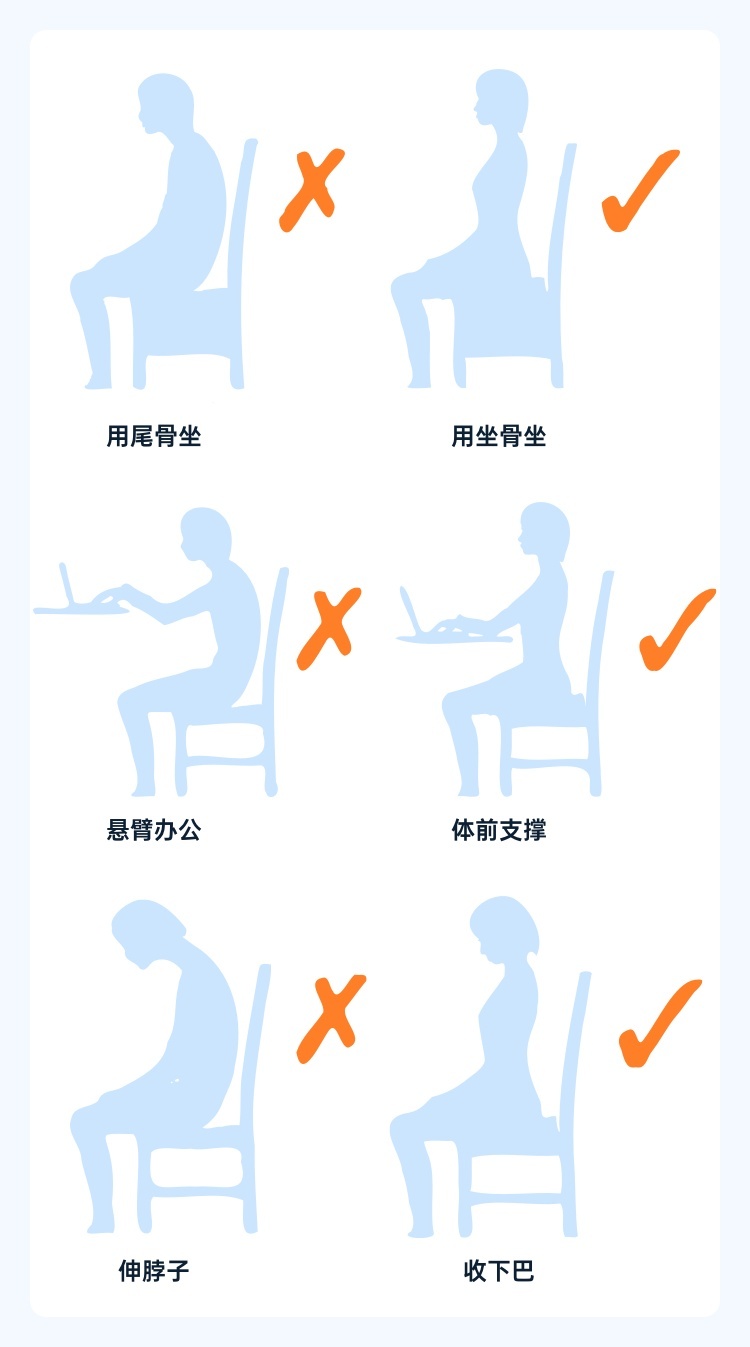 用尾骨坐

用坐骨坐

悬臂办公

体前支撑

伸脖子

收下巴