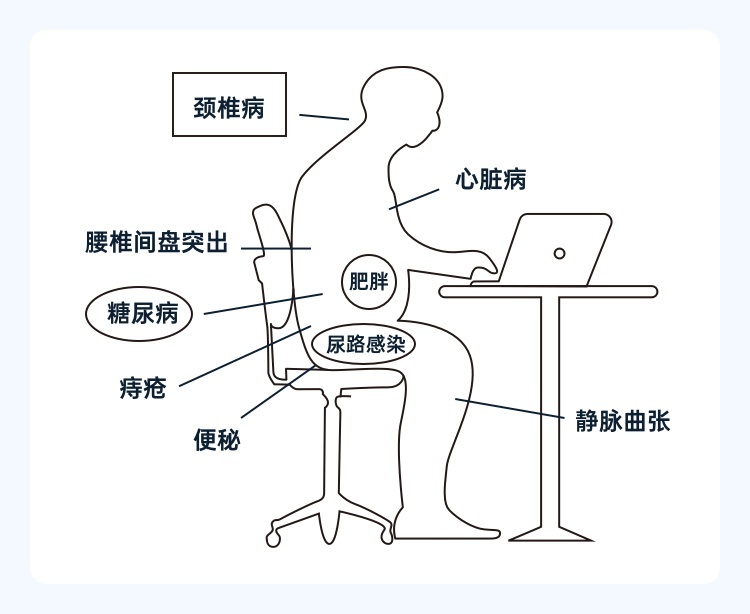 颈椎病

心脏病

腰椎间盘突出

肥胖

糖尿病

尿路感染

痔疮

便秘

静脉曲张