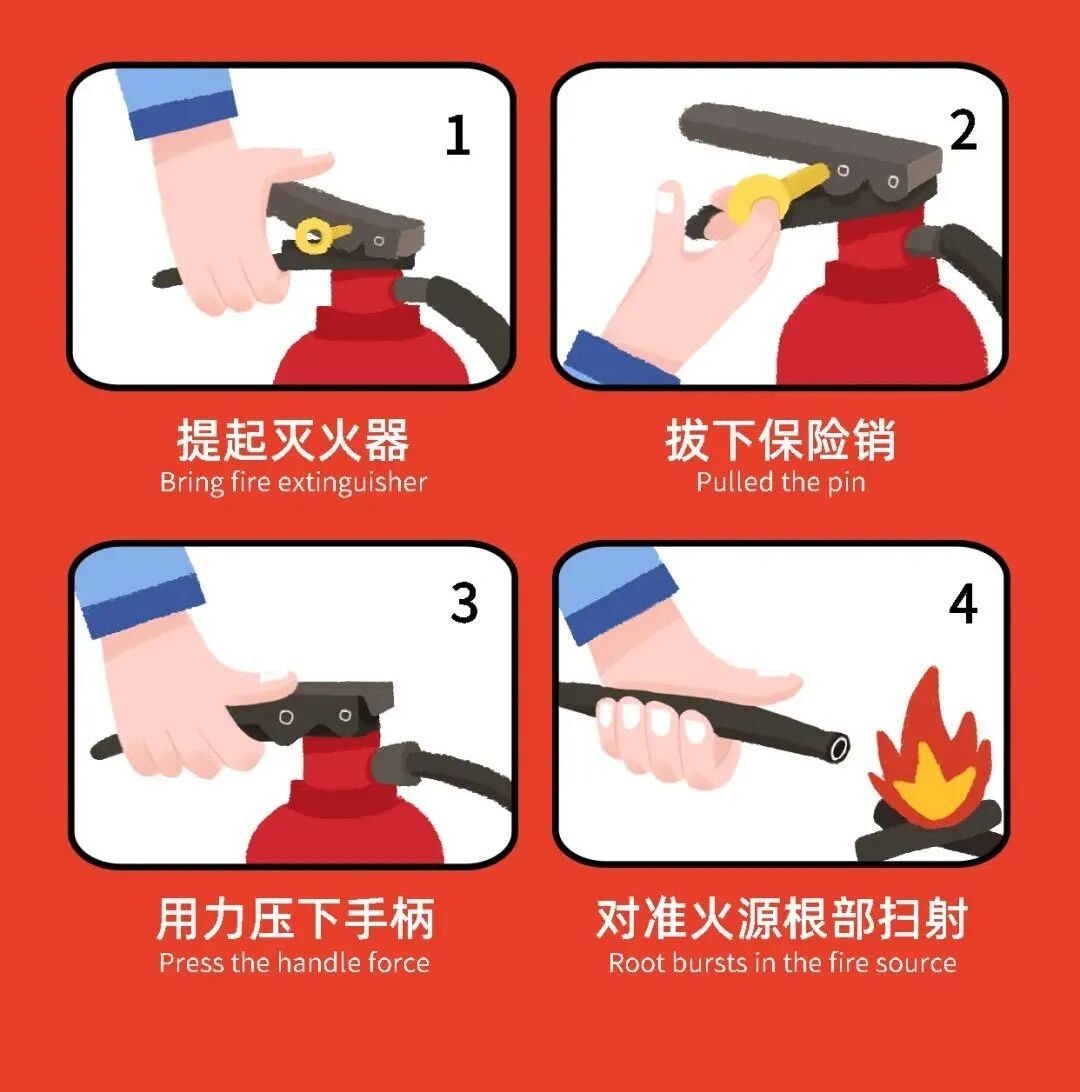 1

提起灭火器
Bring fire extinguisher

2

拔下保险销
Pulled the pin

3

用力压下手柄
Press the handle force

4

对准火源根部扫射
Root bursts in the fire source