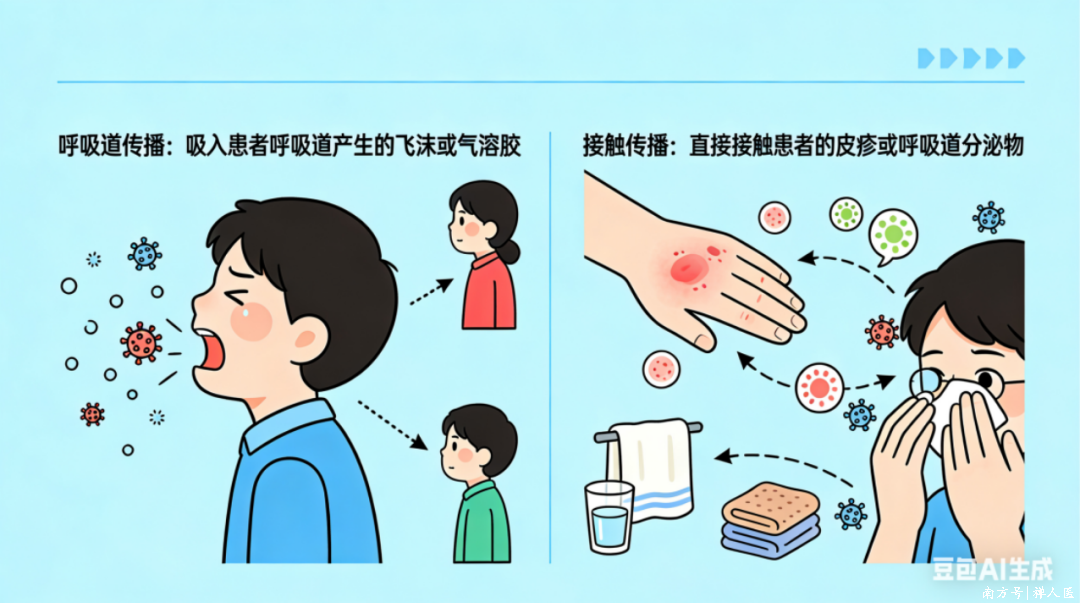 呼吸道传播：吸入患者呼吸道产生的飞沫或气溶胶

接触传播：直接接触患者的皮疹或呼吸道分泌物

豆包AI生成

南方号 | 禅人医