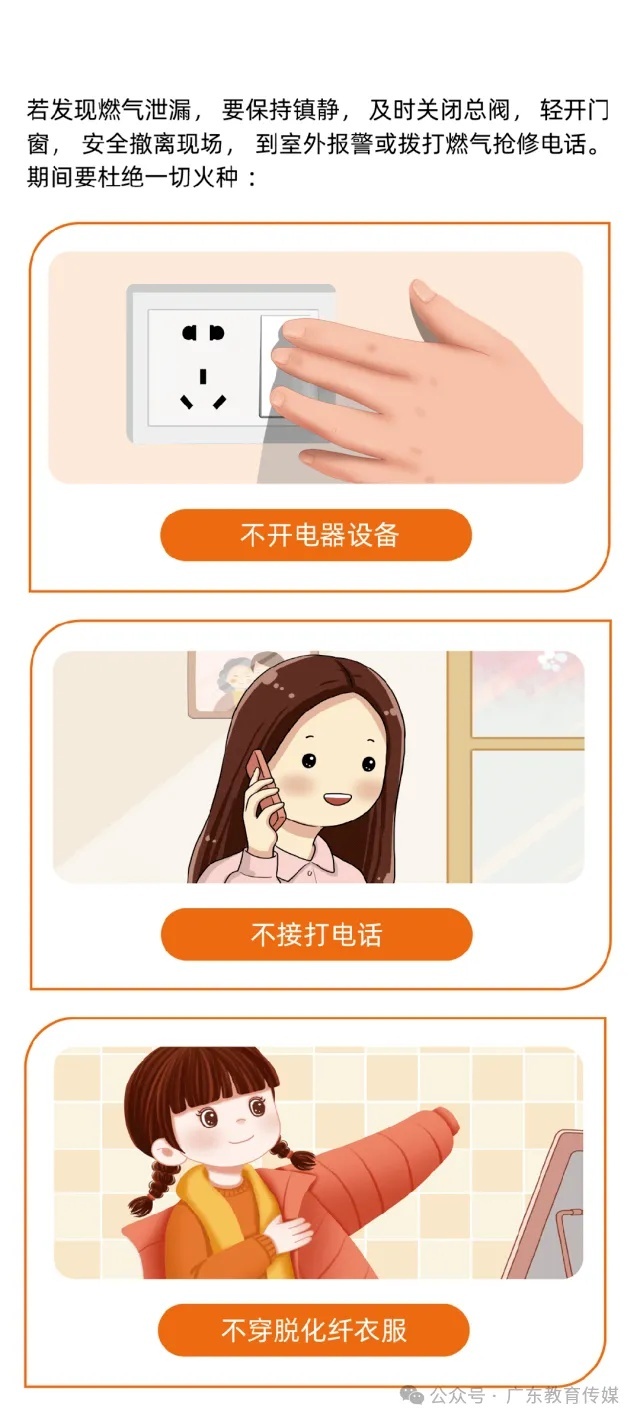 若发现燃气泄漏，要保持镇静，及时关闭总阀，轻开门窗，安全撤离现场，到室外报警或拨打燃气抢修电话。期间要杜绝一切火种：

不开电器设备

不接打电话

不穿脱化纤衣服

公众号 · 广东教育传媒