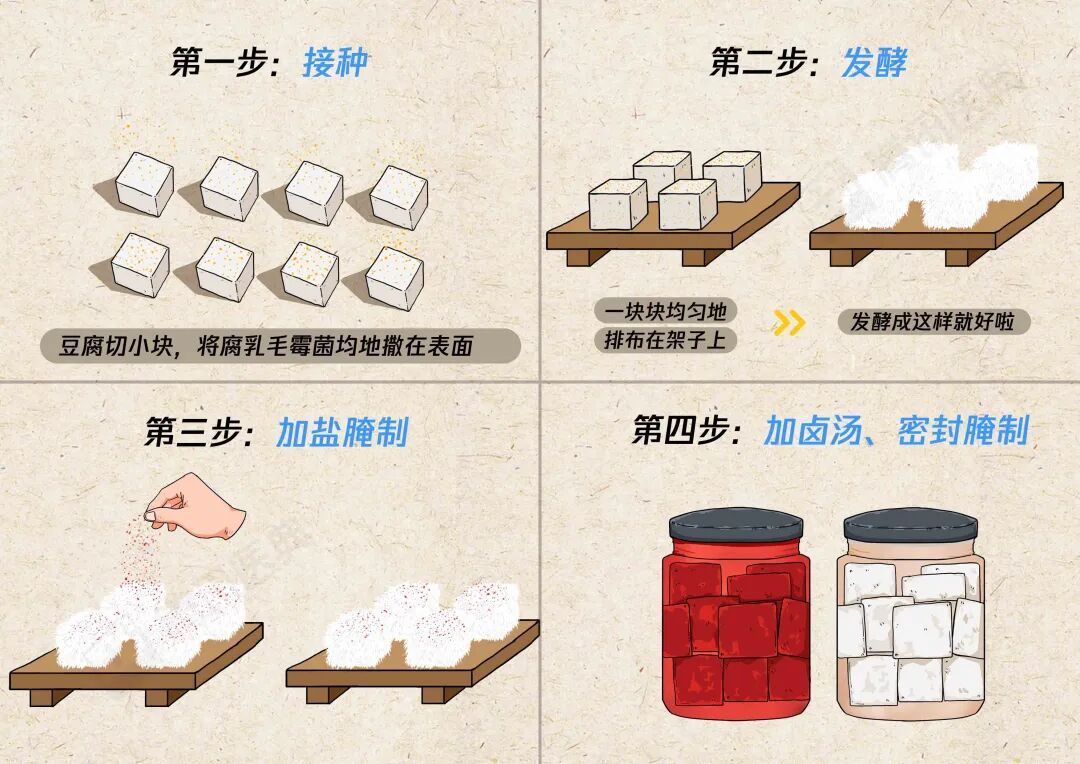 第一步：接种

豆腐切小块，将腐乳毛霉菌均地撒在表面

第二步：发酵

一块块均匀地排布在架子上

发酵成这样就好啦

第三步：加盐腌制

第四步：加卤汤、密封腌制