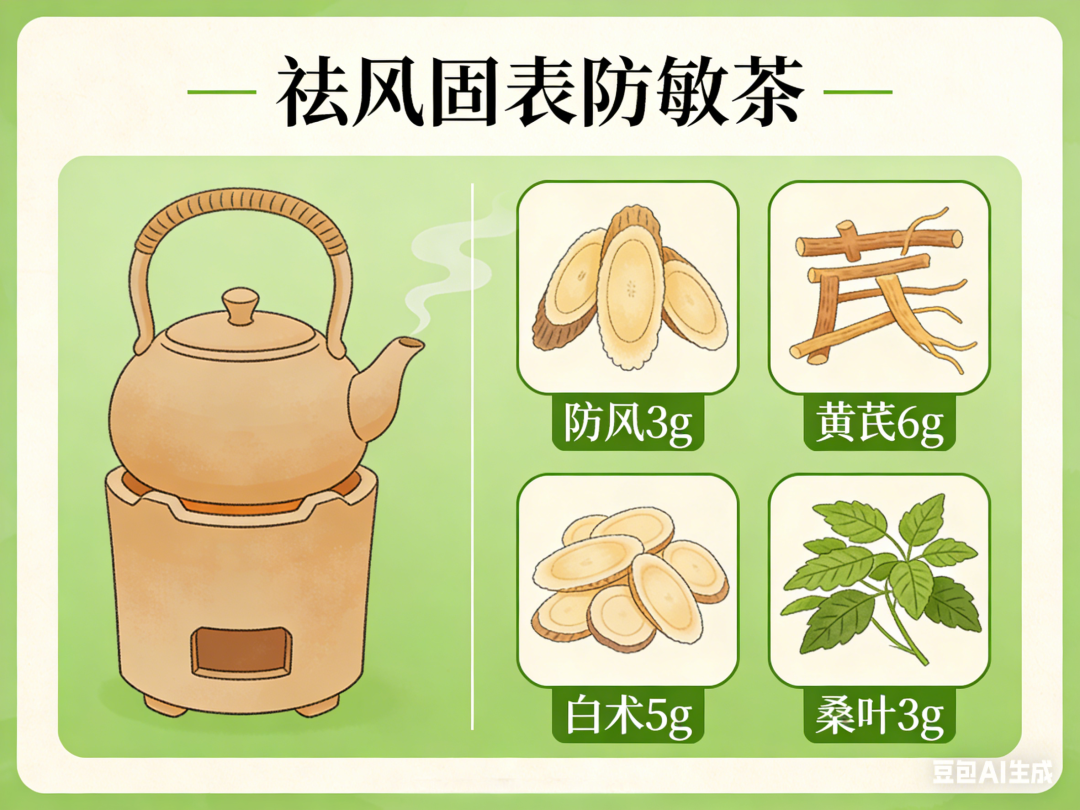 祛风固表防敏茶

防风3g

黄芪6g

白术5g

桑叶3g

豆包AI生成