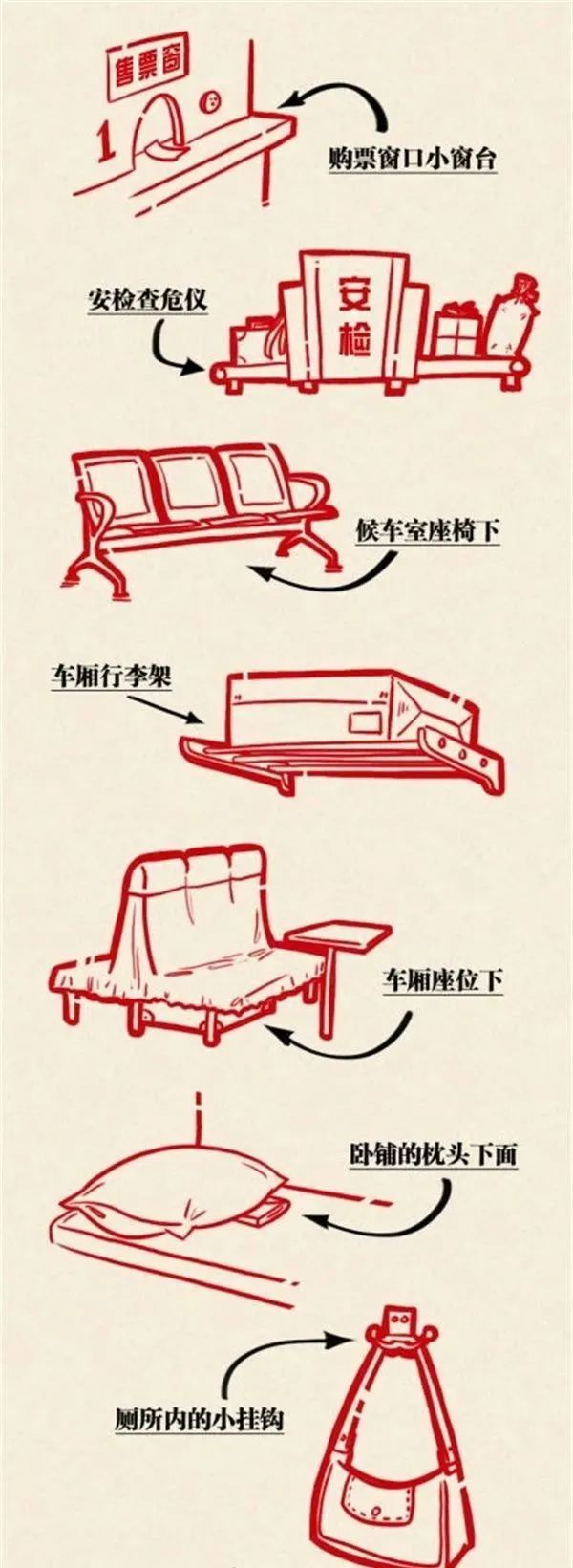 售票窗

1

购票窗口小窗台

安检查危仪

安检

候车室座椅下

车厢行李架

车厢座位下

卧铺的枕头下面

厕所内的小挂钩