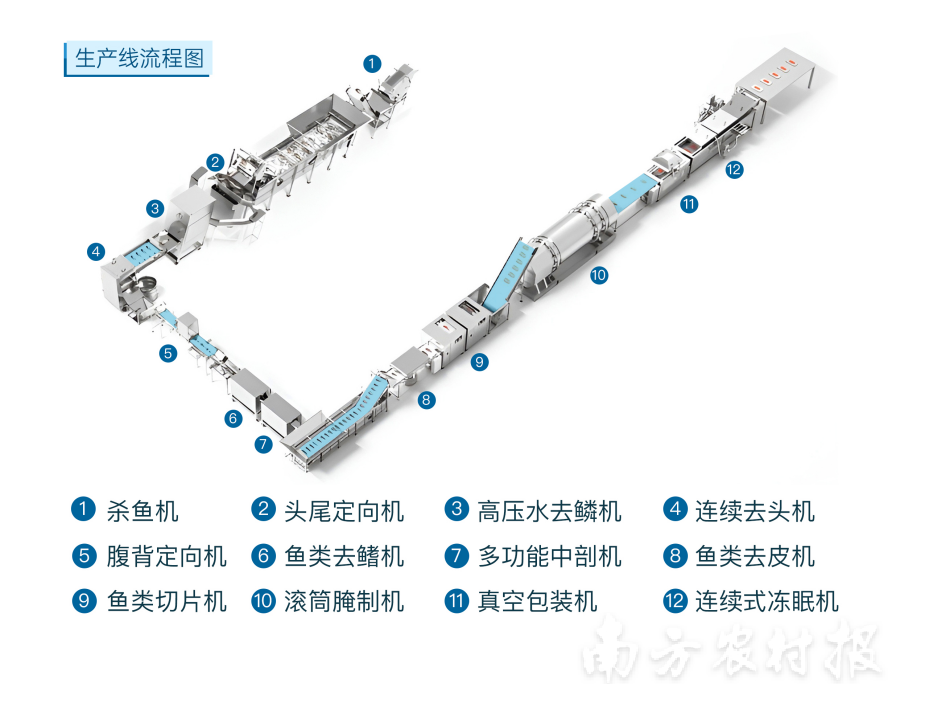 生产线流程图

1
2
3
4
5
6
7
8
9
10
11
12

1 杀鱼机
2 头尾定向机
3 高压水去鳞机
4 连续去头机
5 腹背定向机
6 鱼类去鳍机
7 多功能中剖机
8 鱼类去皮机
9 鱼类切片机
10 滚筒腌制机
11 真空包装机
12 连续式冻眠机

南方农村报