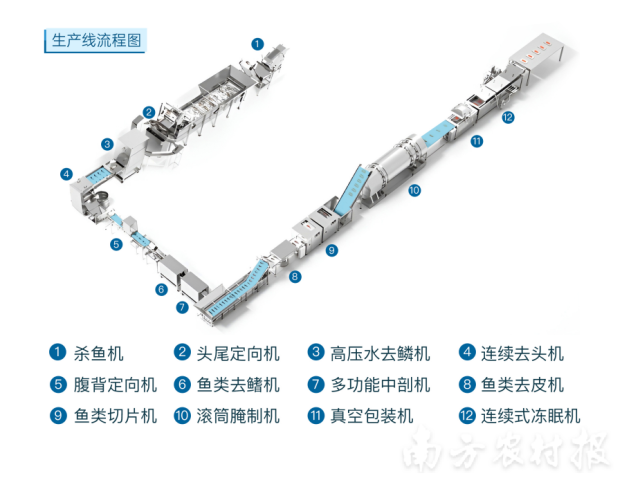 生产线流程图

1
2
3
4
5
6
7
8
9
10
11
12

1 杀鱼机
2 头尾定向机
3 高压水去鳞机
4 连续去头机
5 腹背定向机
6 鱼类去鳍机
7 多功能中剖机
8 鱼类去皮机
9 鱼类切片机
10 滚筒腌制机
11 真空包装机
12 连续式冻眠机

南方农村报