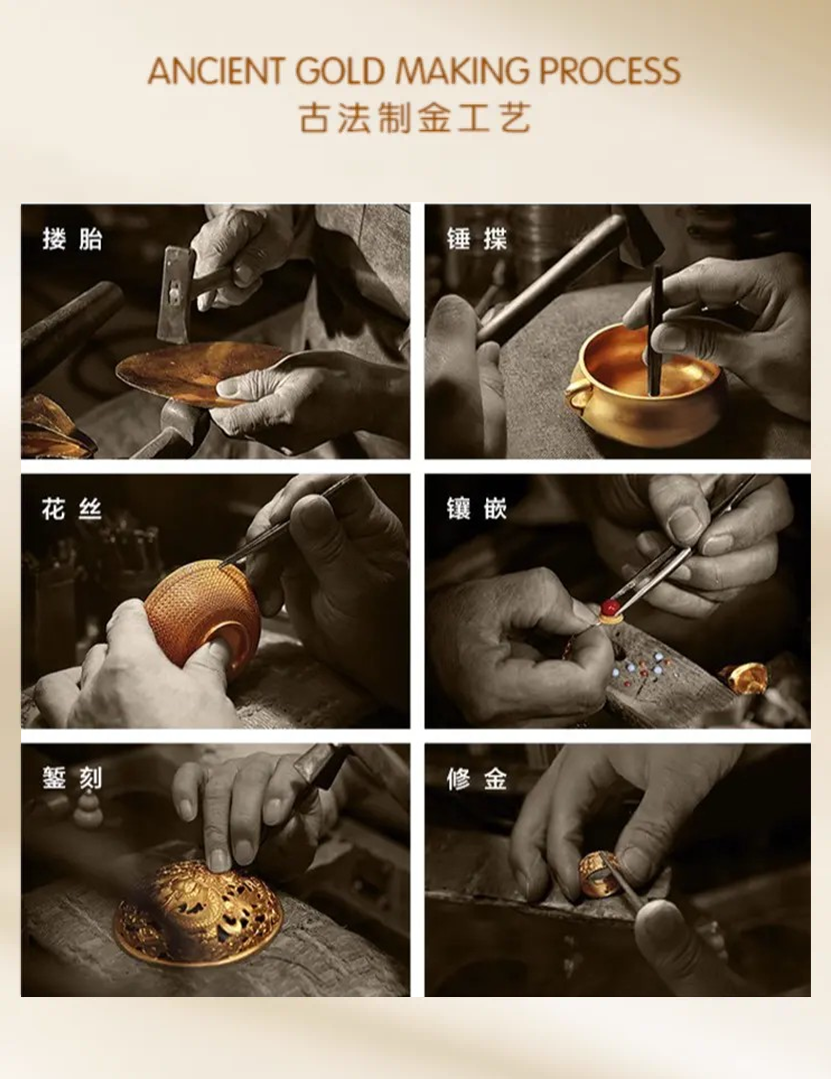 ANCIENT GOLD MAKING PROCESS
古法制金工艺

搂胎

锤揲

花丝

镶嵌

錾刻

修金